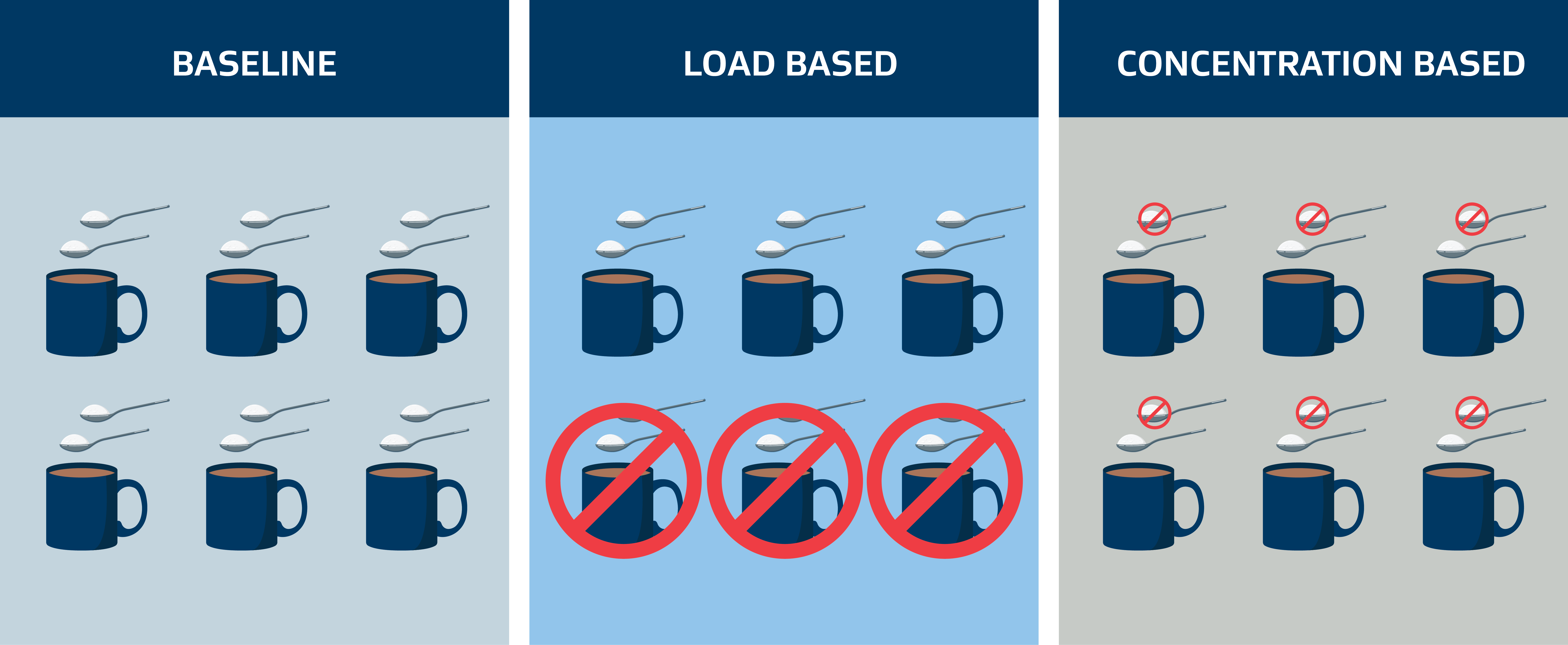 BASELINE

LOAD BASED

CONCENTRATION BASED